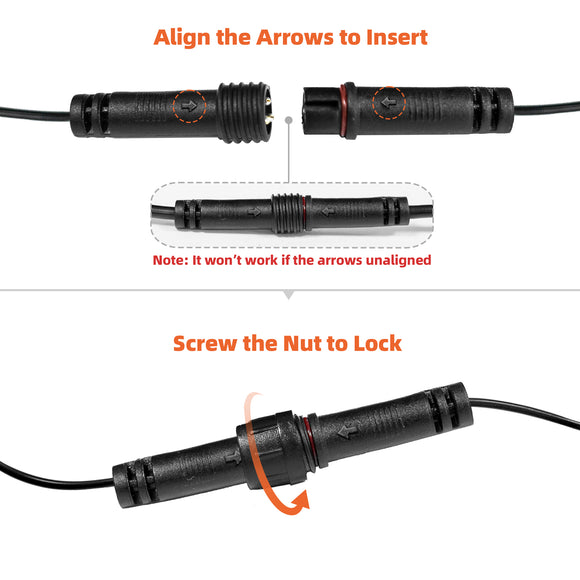 Align the Arrows to Insert

Note: It won't work if the arrows unaligned

Screw the Nut to Lock