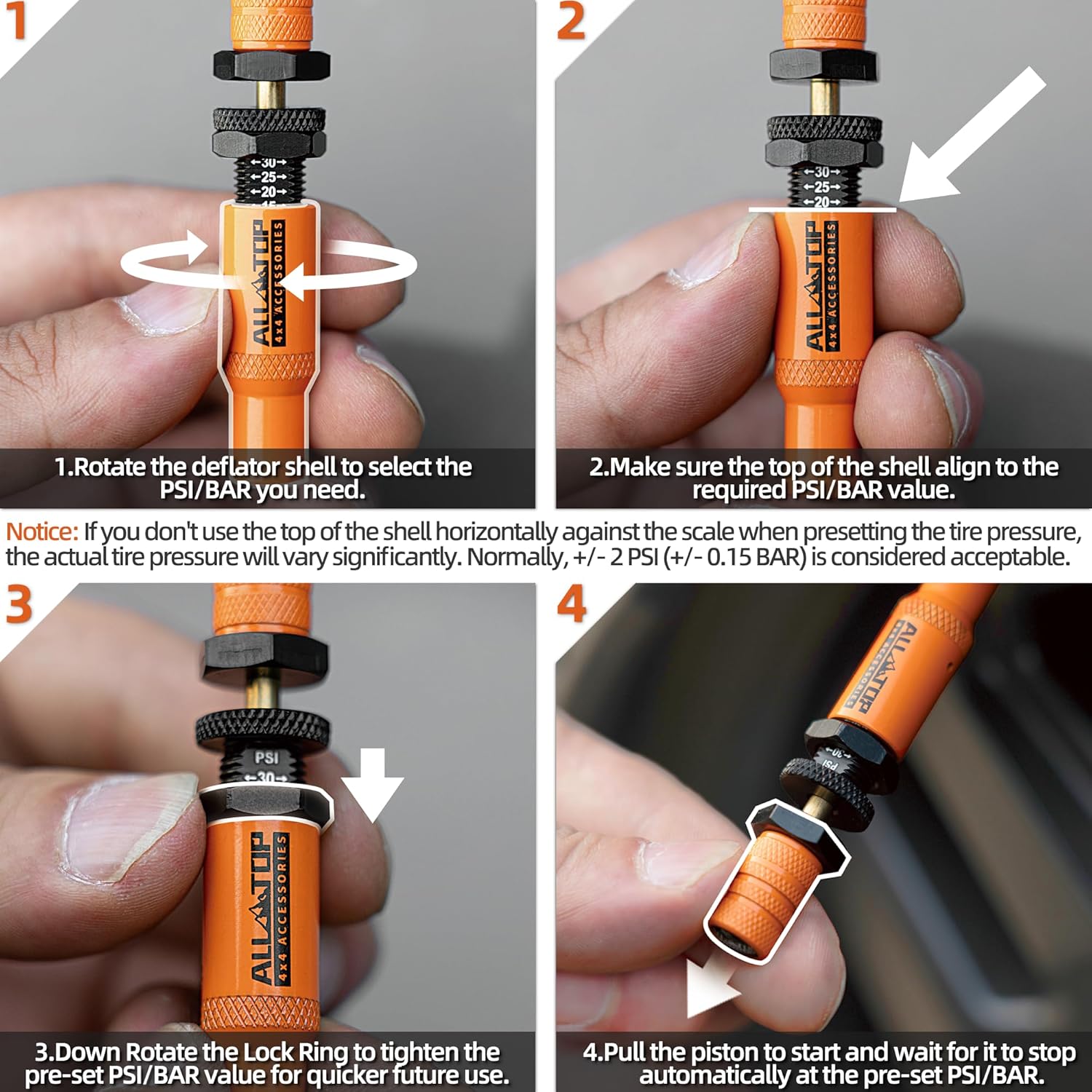 1

←30→
←25→
←20→

ALLTOP
4x4 ACCESSORIES

1.Rotate the deflator shell to select the PSI/BAR you need.

2

←30→
←25→
←20→

ALLTOP
4x4 ACCESSORIES

2.Make sure the top of the shell align to the required PSI/BAR value.

Notice: If you don't use the top of the shell horizontally against the scale when presetting the tire pressure, the actual tire pressure will vary significantly. Normally, +/- 2 PSI (+/- 0.15 BAR) is considered acceptable.

3

PSI
←30→

ALLTOP
4x4 ACCESSORIES

3.Down Rotate the Lock Ring to tighten the pre-set PSI/BAR value for quicker future use.

4

ALLTOP
4x4 ACCESSORIES

PSI
←30→

4.Pull the piston to start and wait for it to stop automatically at the pre-set PSI/BAR.