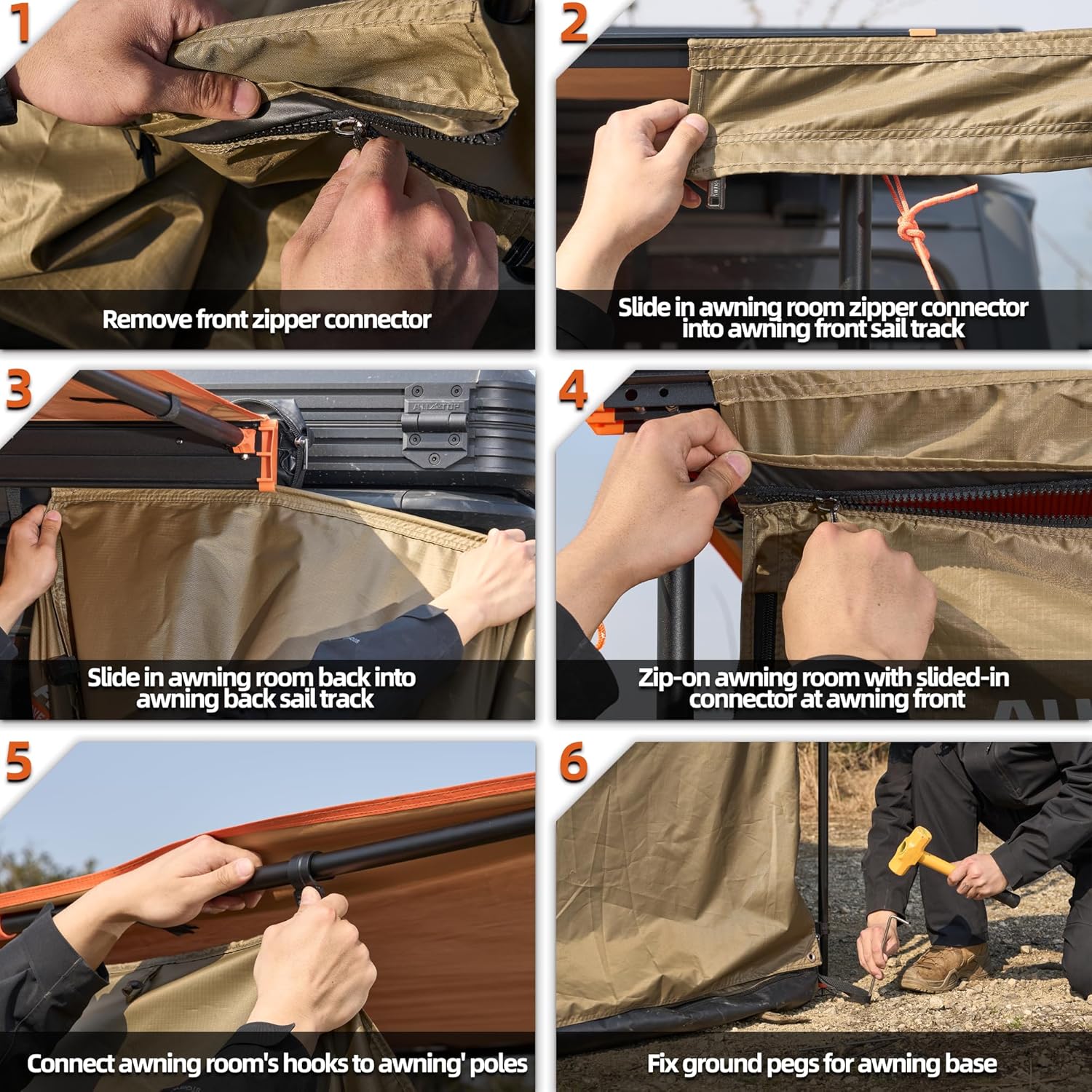 1

Remove front zipper connector

2

Slide in awning room zipper connector into awning front sail track

3

Slide in awning room back into awning back sail track

4

Zip-on awning room with slided-in connector at awning front

5

Connect awning room's hooks to awning' poles

6

Fix ground pegs for awning base