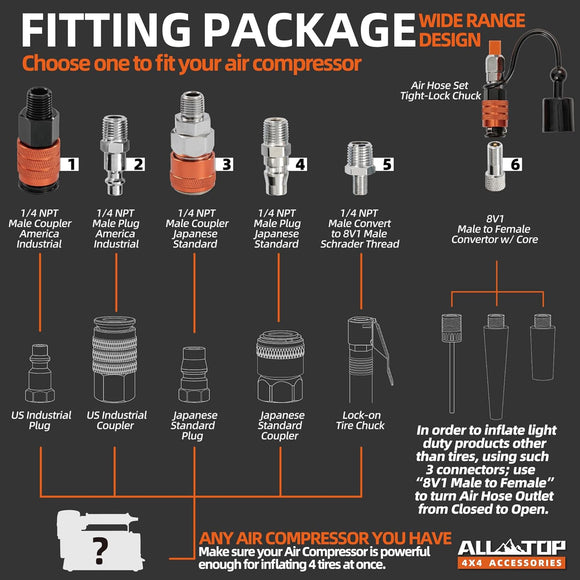 FITTING PACKAGE WIDE RANGE DESIGN

Choose one to fit your air compressor

Air Hose Set
Tight-Lock Chuck

1

2

3

4

5

6

1/4 NPT
Male Coupler
America
Industrial

1/4 NPT
Male Plug
America
Industrial

1/4 NPT
Male Coupler
Japanese
Standard

1/4 NPT
Male Plug
Japanese
Standard

1/4 NPT
Male Convert
to 8V1 Male
Schrader Thread

8V1
Male to Female
Convertor w/ Core

US Industrial
Plug

US Industrial
Coupler

Japanese
Standard
Plug

Japanese
Standard
Coupler

Lock-on
Tire Chuck

In order to inflate light duty products other than tires, using such 3 connectors; use "8V1 Male to Female" to turn Air Hose Outlet from Closed to Open.

?

ANY AIR COMPRESSOR YOU HAVE
Make sure your Air Compressor is powerful enough for inflating 4 tires at once.

ALLTOP
4X4 ACCESSORIES