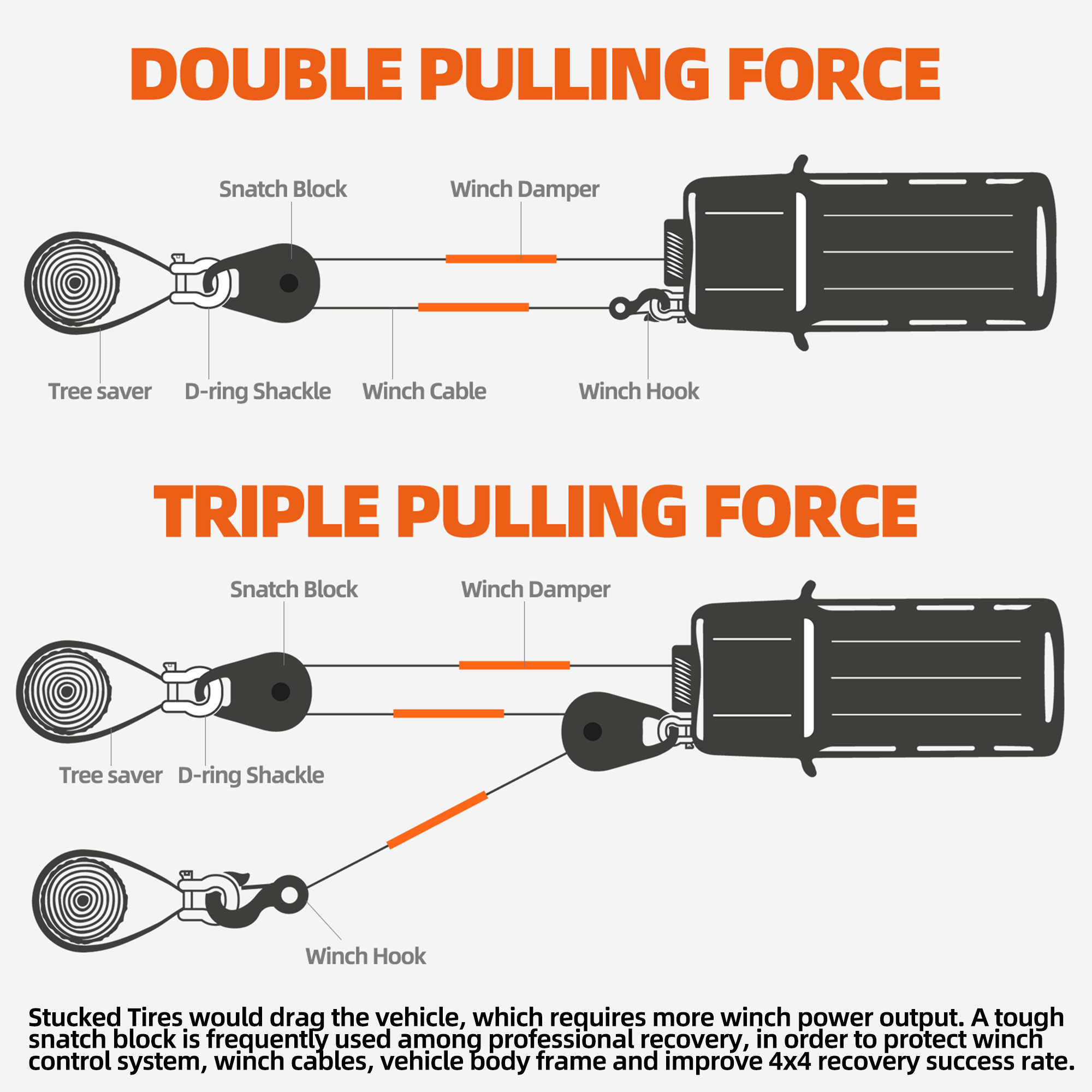 DOUBLE PULLING FORCE

Snatch Block

Winch Damper

Tree saver

D-ring Shackle

Winch Cable

Winch Hook

TRIPLE PULLING FORCE

Snatch Block

Winch Damper

Tree saver

D-ring Shackle

Winch Hook

Stucked Tires would drag the vehicle, which requires more winch power output. A tough snatch block is frequently used among professional recovery, in order to protect winch control system, winch cables, vehicle body frame and improve 4x4 recovery success rate.