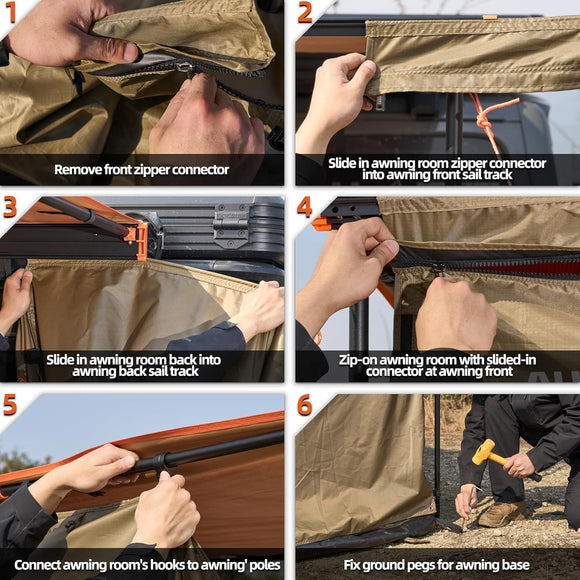 1

Remove front zipper connector

2

Slide in awning room zipper connector into awning front sail track

3

Slide in awning room back into awning back sail track

4

Zip-on awning room with slided-in connector at awning front

5

Connect awning room's hooks to awning' poles

6

Fix ground pegs for awning base